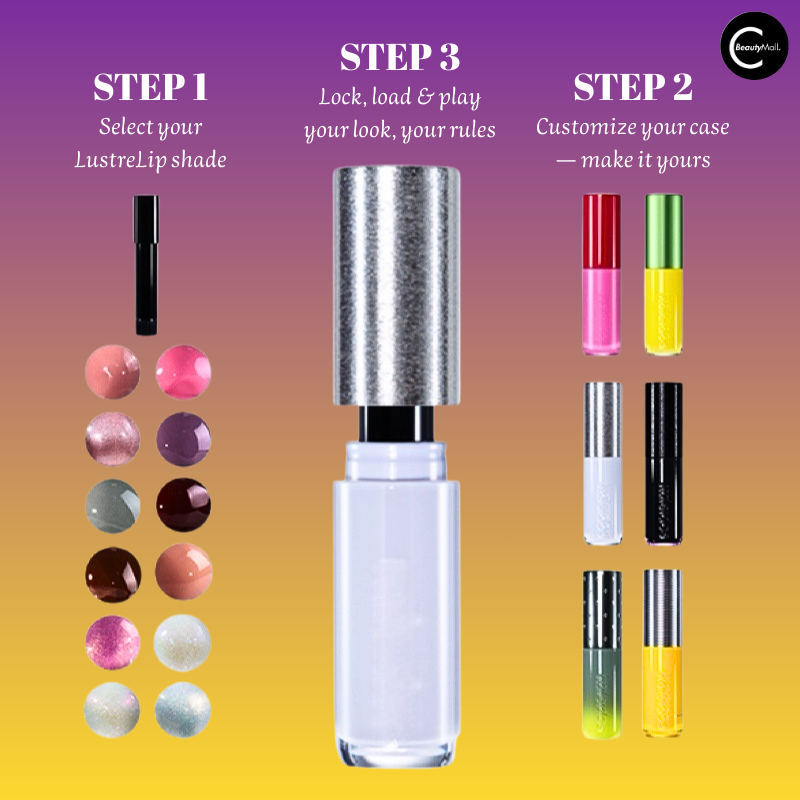 BeautyMall.

STEP 1
Select your LustreLip shade

STEP 3
Lock, load & play your look, your rules

STEP 2
Customize your case — make it yours